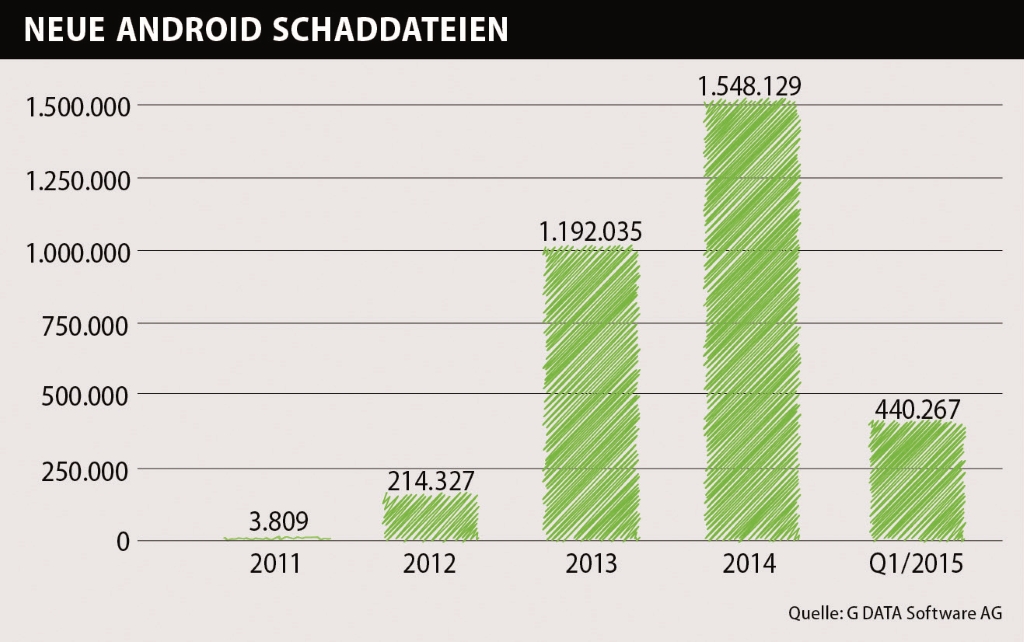 NEUE ANDROID SCHADDATEIEN

1.500.000
1.250.000
1.000.000
750.000
500.000
250.000
0

3.809
214.327
1.192.035
1.548.129
440.267

2011
2012
2013
2014
Q1/2015

Quelle: G DATA Software AG