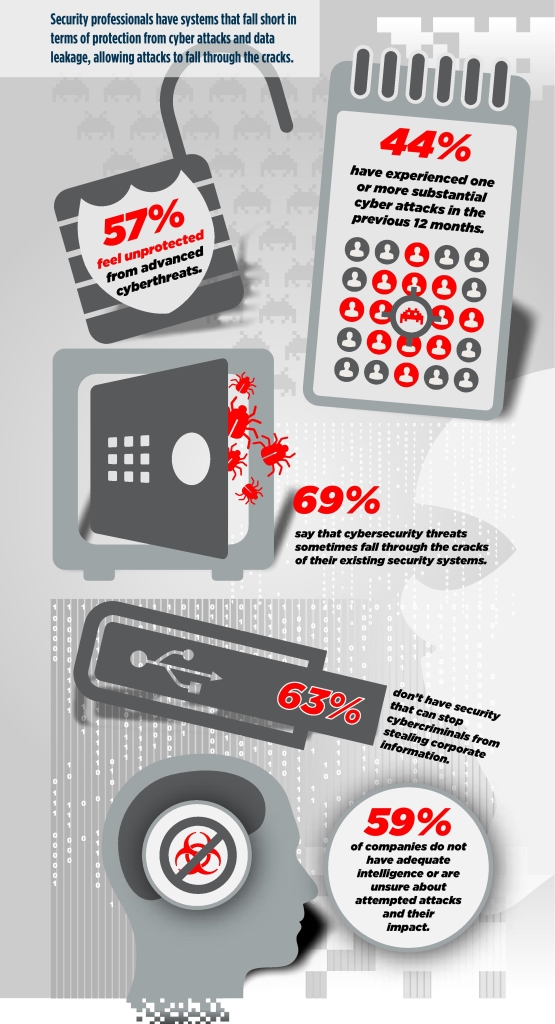 Security professionals have systems that fall short in terms of protection from cyber attacks and data leakage, allowing attacks to fall through the cracks.

57% feel unprotected from advanced cyberthreats.

44% have experienced one or more substantial cyber attacks in the previous 12 months.

69% say that cybersecurity threats sometimes fall through the cracks of their existing security systems.

63% don't have security that can stop cybercriminals from stealing corporate information.

59% of companies do not have adequate intelligence or are unsure about attempted attacks and their impact.